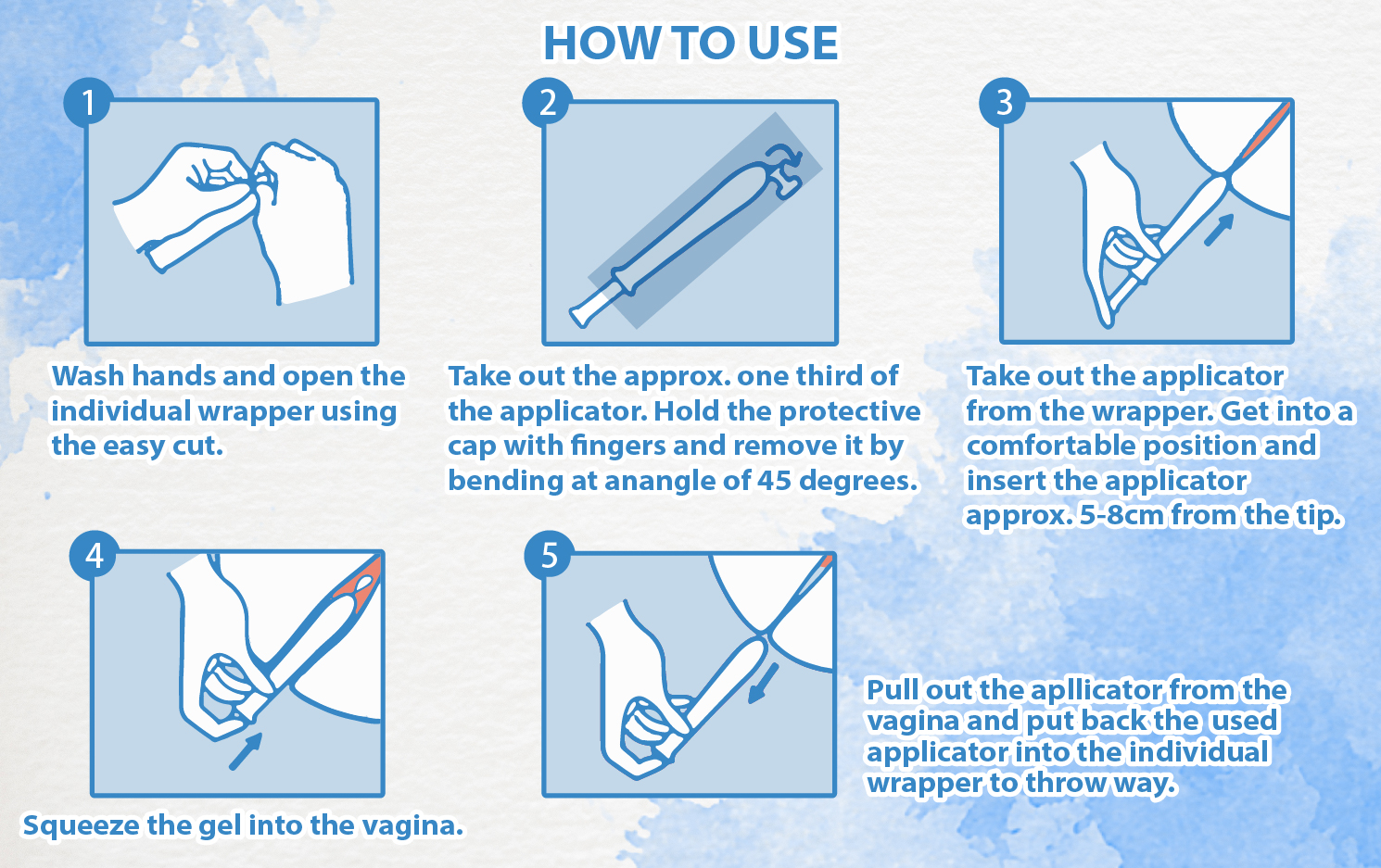 HOW TO USE

1

Wash hands and open the individual wrapper using the easy cut.

2

Take out the approx. one third of the applicator. Hold the protective cap with fingers and remove it by bending at anangle of 45 degrees.

3

Take out the applicator from the wrapper. Get into a comfortable position and insert the applicator approx. 5-8cm from the tip.

4

Squeeze the gel into the vagina.

5

Pull out the apllicator from the vagina and put back the used applicator into the individual wrapper to throw way.