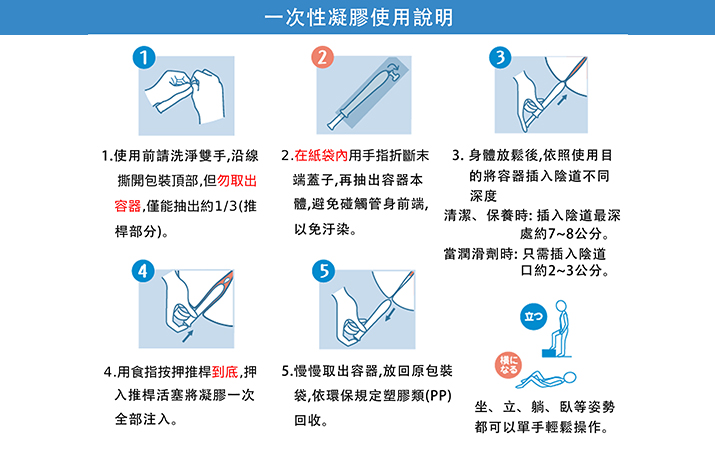 一次性凝膠使用說明

1

1.使用前請洗淨雙手,沿線撕開包裝頂部,但勿取出容器,僅能抽出約1/3(推桿部分)。

2

2.在紙袋內用手指折斷末端蓋子,再抽出容器本體,避免碰觸管身前端,以免汙染。

3

3. 身體放鬆後,依照使用目的將容器插入陰道不同深度

清潔、保養時: 插入陰道最深處約7~8公分。

當潤滑劑時: 只需插入陰道口約2~3公分。

4

4.用食指按押推桿到底,押入推桿活塞將凝膠一次全部注入。

5

5.慢慢取出容器,放回原包裝袋,依環保規定塑膠類(PP)回收。

立つ

横になる

坐、立、躺、臥等姿勢都可以單手輕鬆操作。