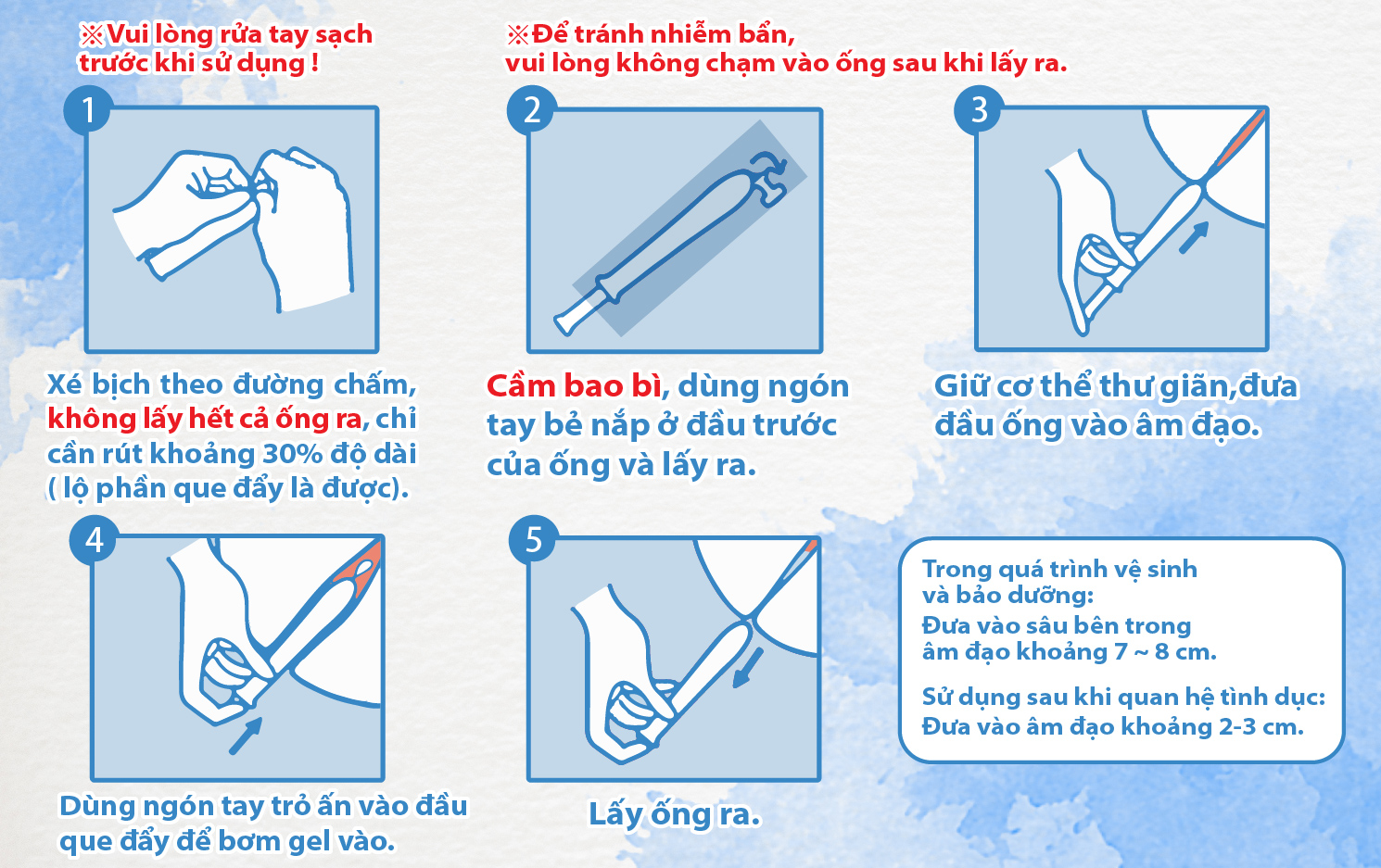 ※Vui lòng rửa tay sạch trước khi sử dụng !

※Để tránh nhiễm bẩn, vui lòng không chạm vào ống sau khi lấy ra.

1

Xé bịch theo đường chấm, không lấy hết cả ống ra, chỉ cần rút khoảng 30% độ dài ( lộ phần que đẩy là được).

2

Cầm bao bì, dùng ngón tay bẻ nắp ở đầu trước của ống và lấy ra.

3

Giữ cơ thể thư giãn,đưa đầu ống vào âm đạo.

4

Dùng ngón tay trỏ ấn vào đầu que đẩy để bơm gel vào.

5

Lấy ống ra.

Trong quá trình vệ sinh và bảo dưỡng:
Đưa vào sâu bên trong âm đạo khoảng 7 ~ 8 cm.

Sử dụng sau khi quan hệ tình dục:
Đưa vào âm đạo khoảng 2-3 cm.